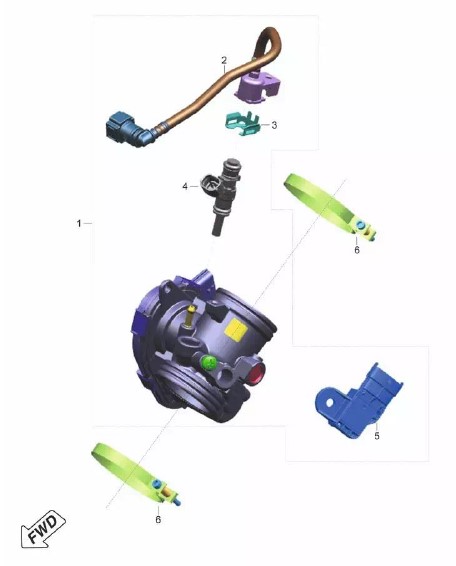 2
3
4
1
6
5
6
FWD