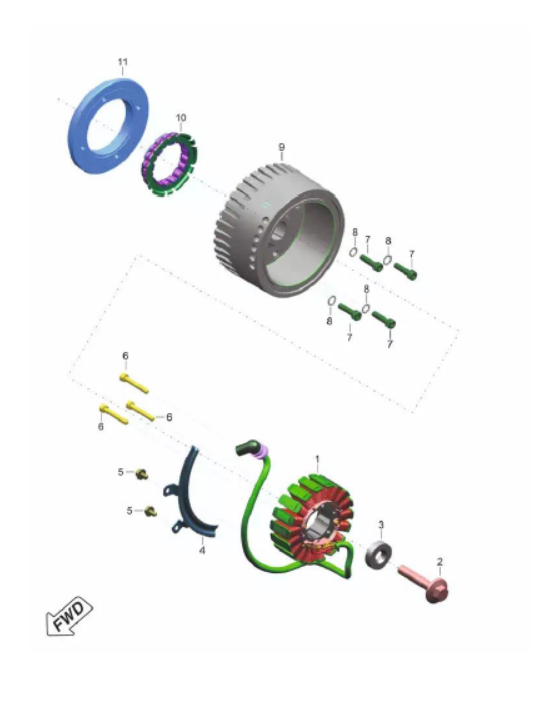 11
10
9
8
7
8
7
8
8
7
7
6
6
6
5
5
4
1
3
2
FWD