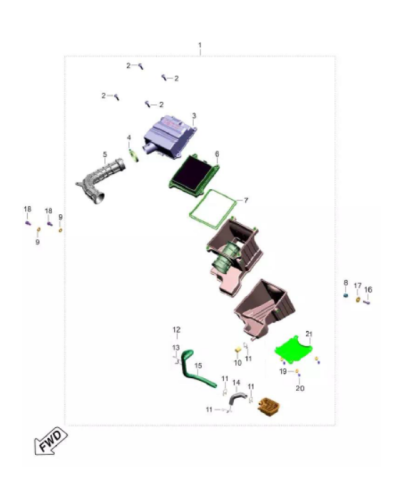 1
2
2
2
2
3
4
5
6
7
18
18
9
9
8
17
16
12
13
15
10
11
21
19
20
11
14
11
11
FWD